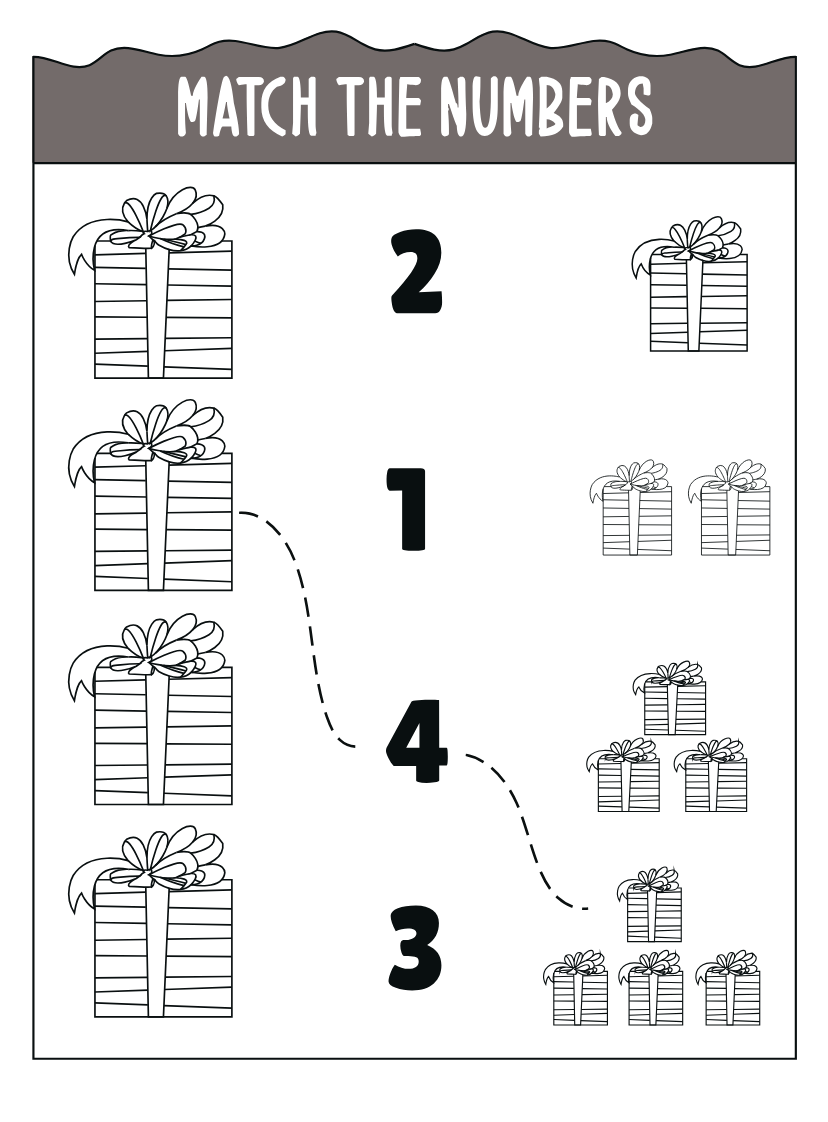 MATCH THE NUMBERS

2

1

4

3